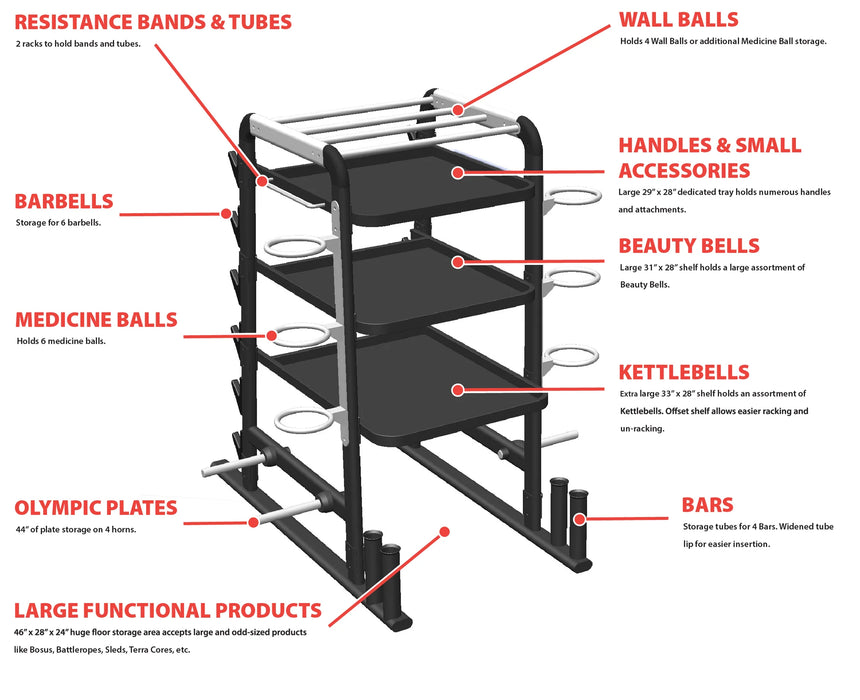 RESISTANCE BANDS & TUBES
2 racks to hold bands and tubes.

BARBELLS
Storage for 6 barbells.

MEDICINE BALLS
Holds 6 medicine balls.

OLYMPIC PLATES
44" of plate storage on 4 horns.

LARGE FUNCTIONAL PRODUCTS
46" x 28" x 24" huge floor storage area accepts large and odd-sized products like Bosus, Battleropes, Sleds, Terra Cores, etc.

WALL BALLS
Holds 4 Wall Balls or additional Medicine Ball storage.

HANDLES & SMALL ACCESSORIES
Large 29" x 28" dedicated tray holds numerous handles and attachments.

BEAUTY BELLS
Large 31" x 28" shelf holds a large assortment of Beauty Bells.

KETTLEBELLS
Extra large 33" x 28" shelf holds an assortment of Kettlebells. Offset shelf allows easier racking and un-racking.

BARS
Storage tubes for 4 Bars. Widened tube lip for easier insertion.